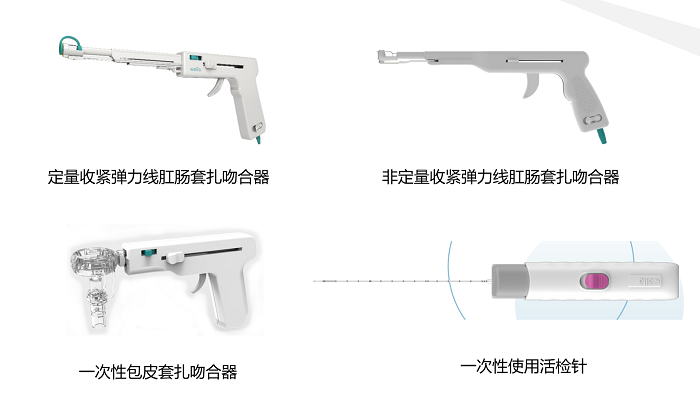 定量收紧弹力线肛肠套扎吻合器

非定量收紧弹力线肛肠套扎吻合器

一次性包皮套扎吻合器

一次性使用活检针